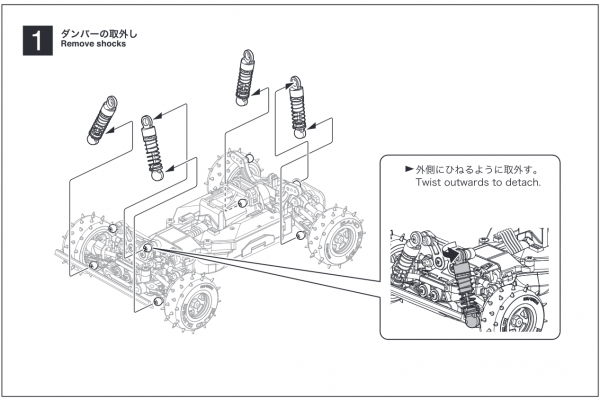 1
ダンパーの取外し
Remove shocks

►外側にひねるように取外す。
Twist outwards to detach.