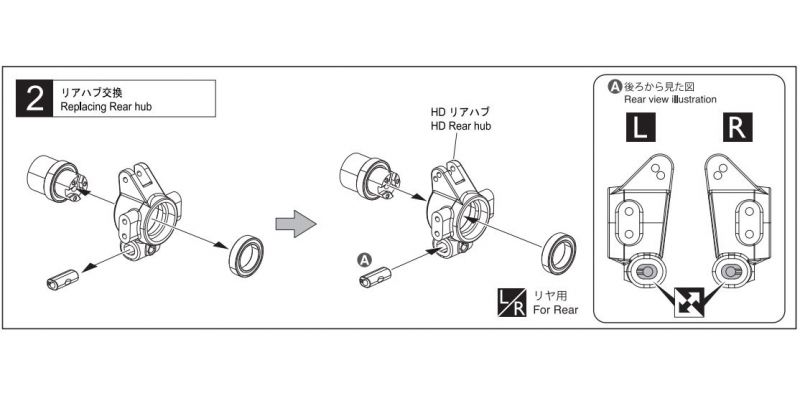 2 リアハブ交換
Replacing Rear hub

HD リアハブ
HD Rear hub

A

L/R リヤ用
For Rear

A 後ろから見た図
Rear view illustration

L

R