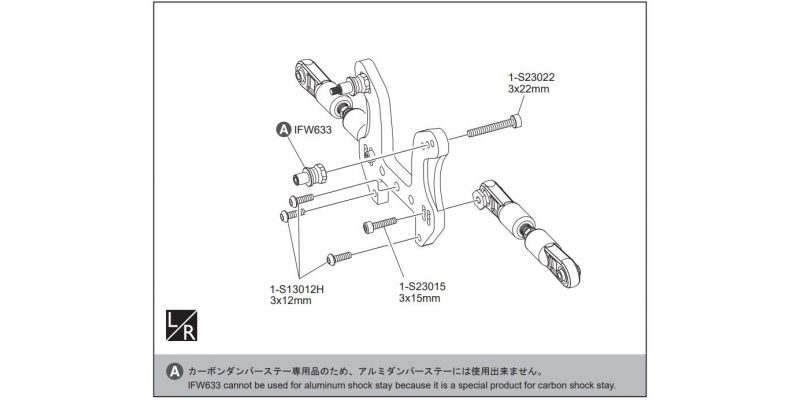 1-S23022
3x22mm

A IFW633

1-S13012H
3x12mm

1-S23015
3x15mm

L/R

A カーボンダンパーステー専用品のため、アルミダンパーステーには使用出来ません。
IFW633 cannot be used for aluminum shock stay because it is a special product for carbon shock stay.