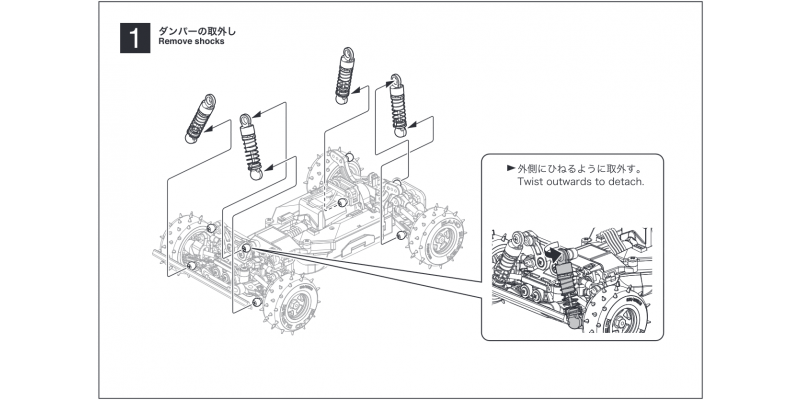 1
ダンパーの取外し
Remove shocks

►外側にひねるように取外す。
Twist outwards to detach.